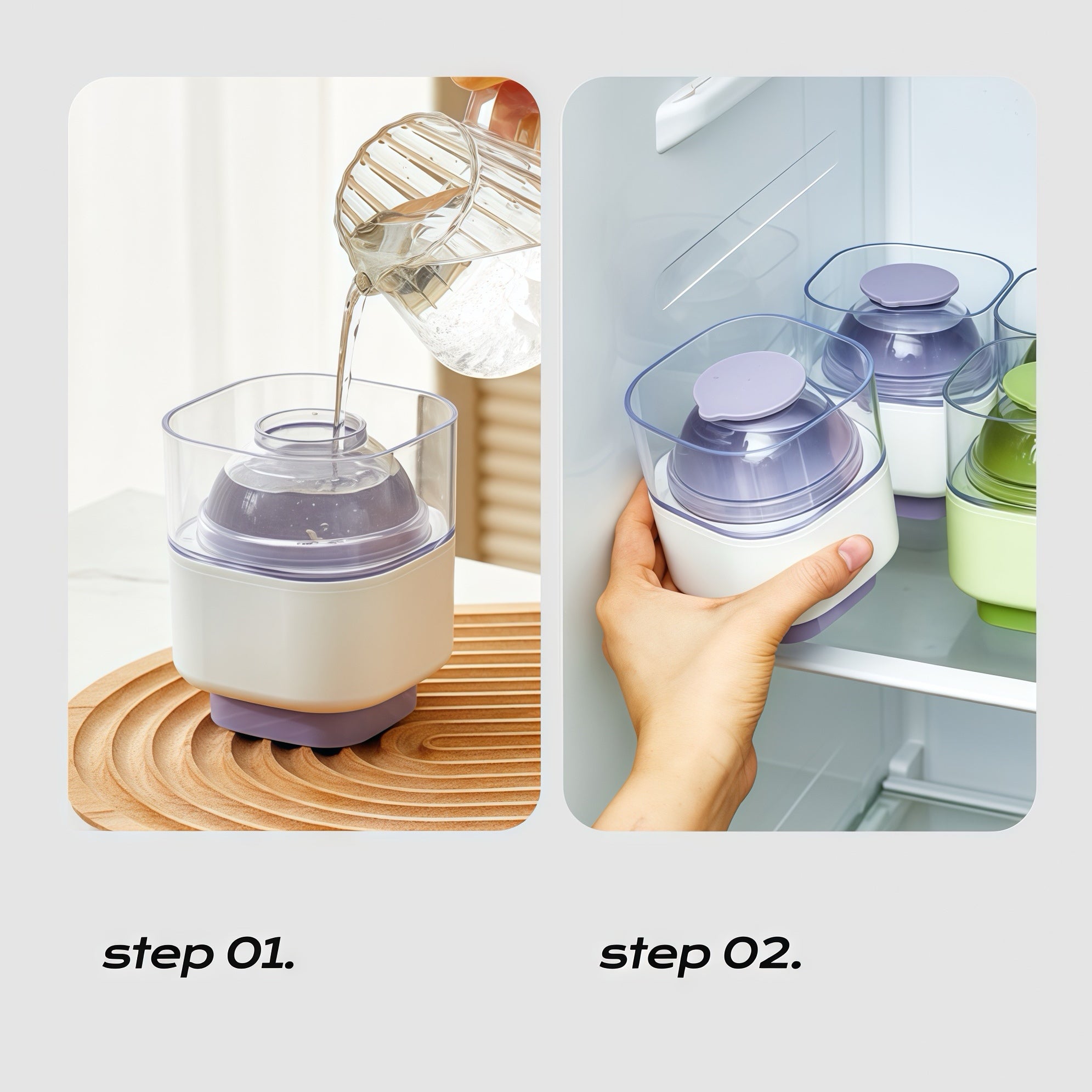 step 01.

step 02.