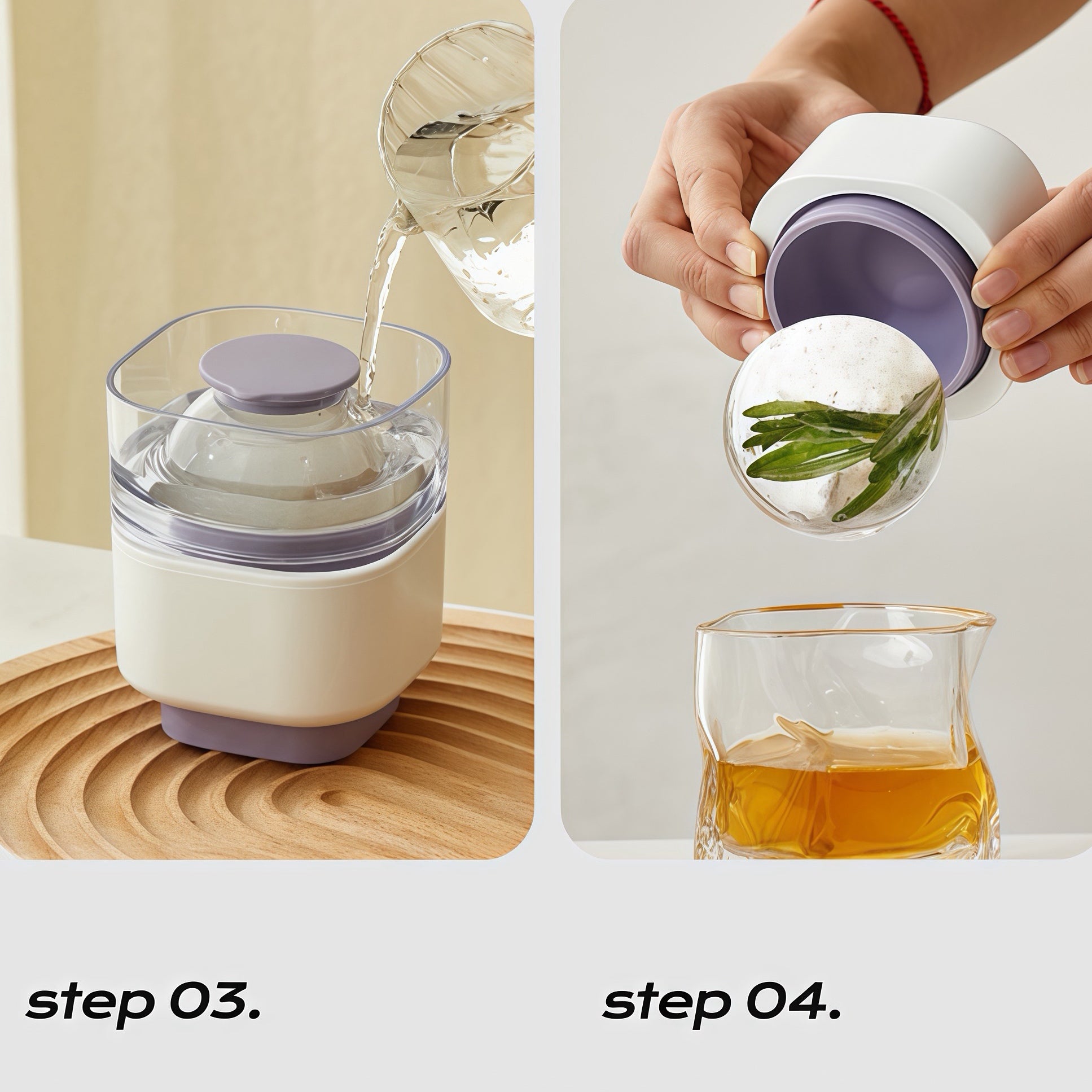 step 03.

step 04.